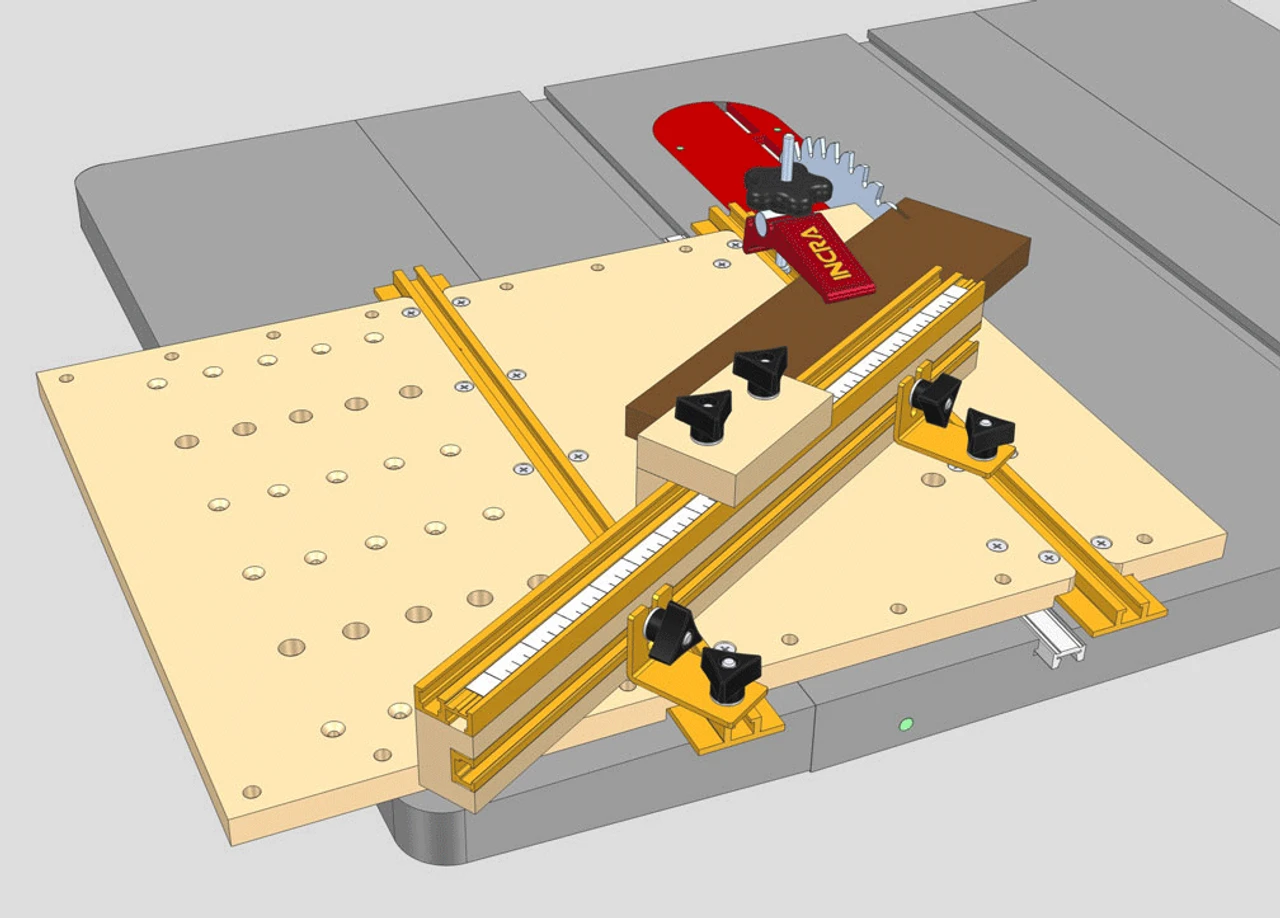 INCRA